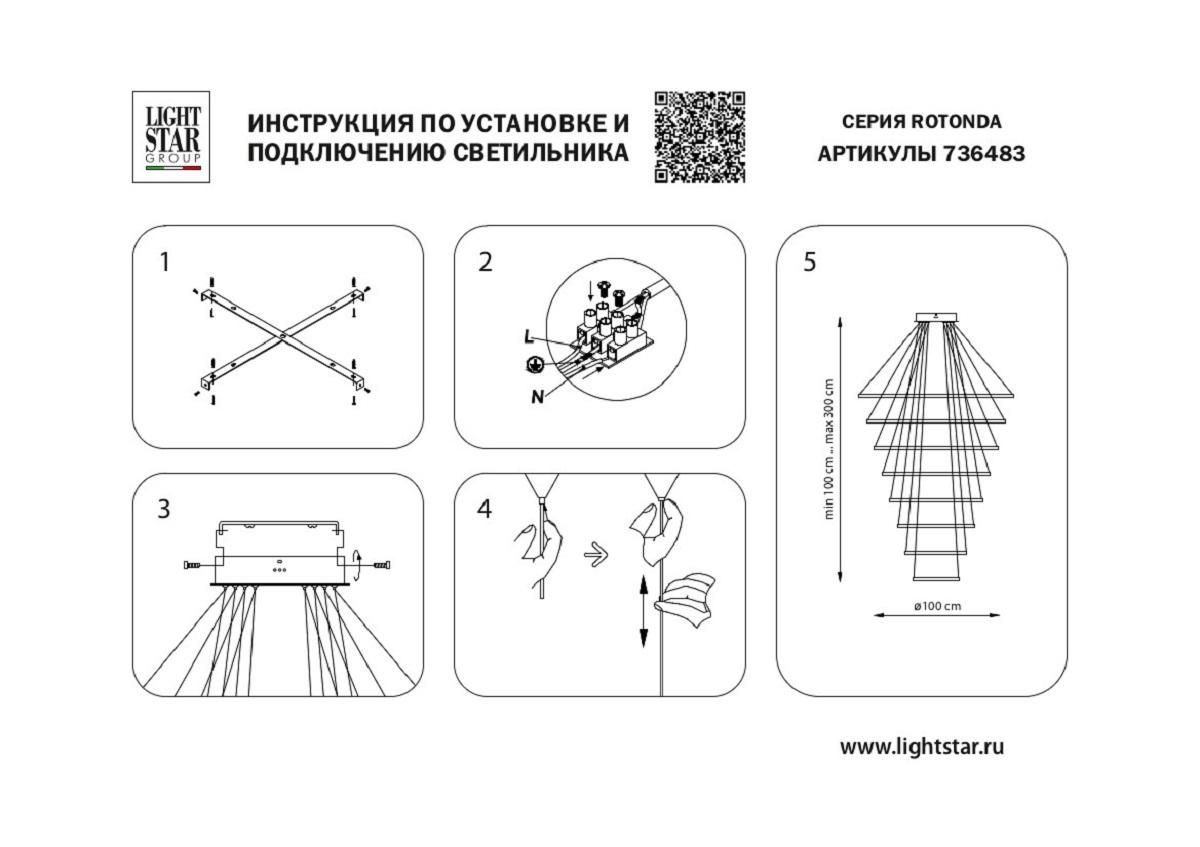 LIGHT STAR GROUP

ИНСТРУКЦИЯ ПО УСТАНОВКЕ И ПОДКЛЮЧЕНИЮ СВЕТИЛЬНИКА

СЕРИЯ ROTONDA
АРТИКУЛЫ 736483

1

2

L

N

3

4

5

min 100 cm ... max 300 cm

ø100 cm

www.lightstar.ru